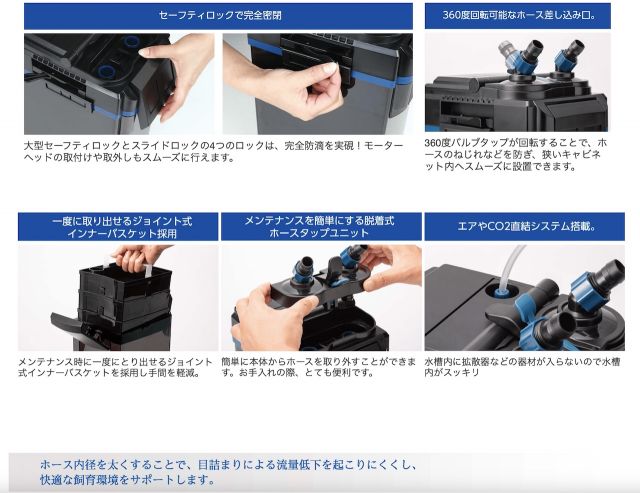 セーフティロックで完全密閉

大型セーフティロックとスライドロックの4つのロックは、完全防滴を実現！モーターヘッドの取付けや取外しもスムーズに行えます。

360度回転可能なホース差し込み口。

360度バルブタップが回転することで、ホースのねじれなどを防ぎ、狭いキャビネット内へスムーズに設置できます。

一度に取り出せるジョイント式インナーバスケット採用

メンテナンス時に一度にとり出せるジョイント式インナーバスケットを採用し手間を軽減。

メンテナンスを簡単にする脱着式ホースタップユニット

簡単に本体からホースを取り外すことができます。お手入れの際、とても便利です。

エアやCO2直結システム搭載。

水槽内に拡散器などの器材が入らないので水槽内がスッキリ

ホース内径を太くすることで、目詰まりによる流量低下を起こりにくくし、快適な飼育環境をサポートします。